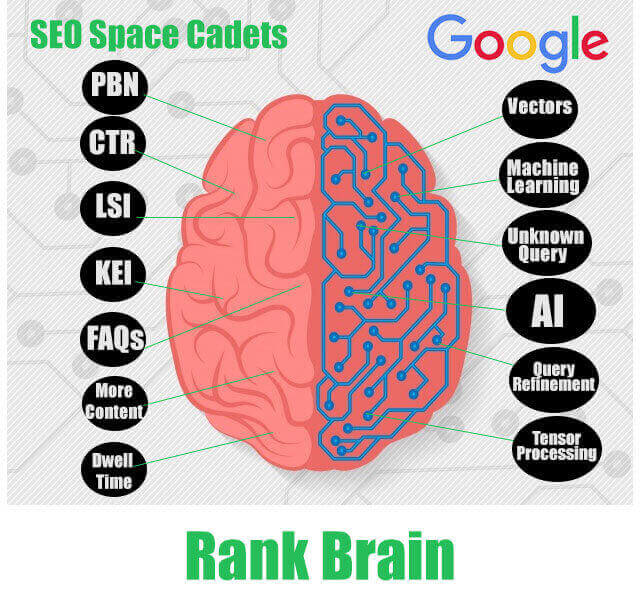 SEO Space Cadets

Google

PBN

CTR

LSI

KEI

FAQs

More Content

Dwell Time

Vectors

Machine Learning

Unknown Query

AI

Query Refinement

Tensor Processing

Rank Brain