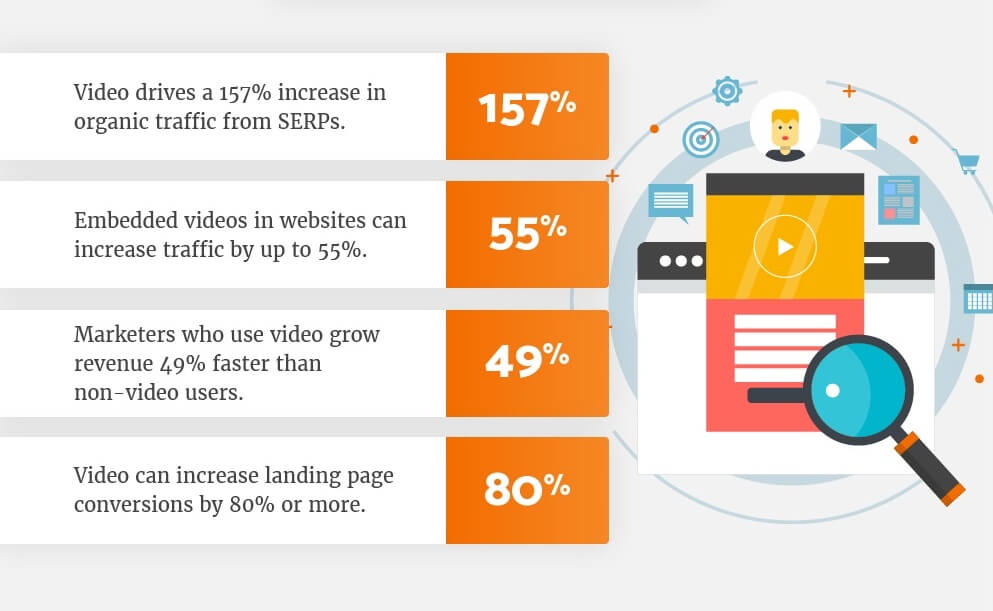 Video drives a 157% increase in organic traffic from SERPs.

157%

Embedded videos in websites can increase traffic by up to 55%.

55%

Marketers who use video grow revenue 49% faster than non-video users.

49%

Video can increase landing page conversions by 80% or more.

80%